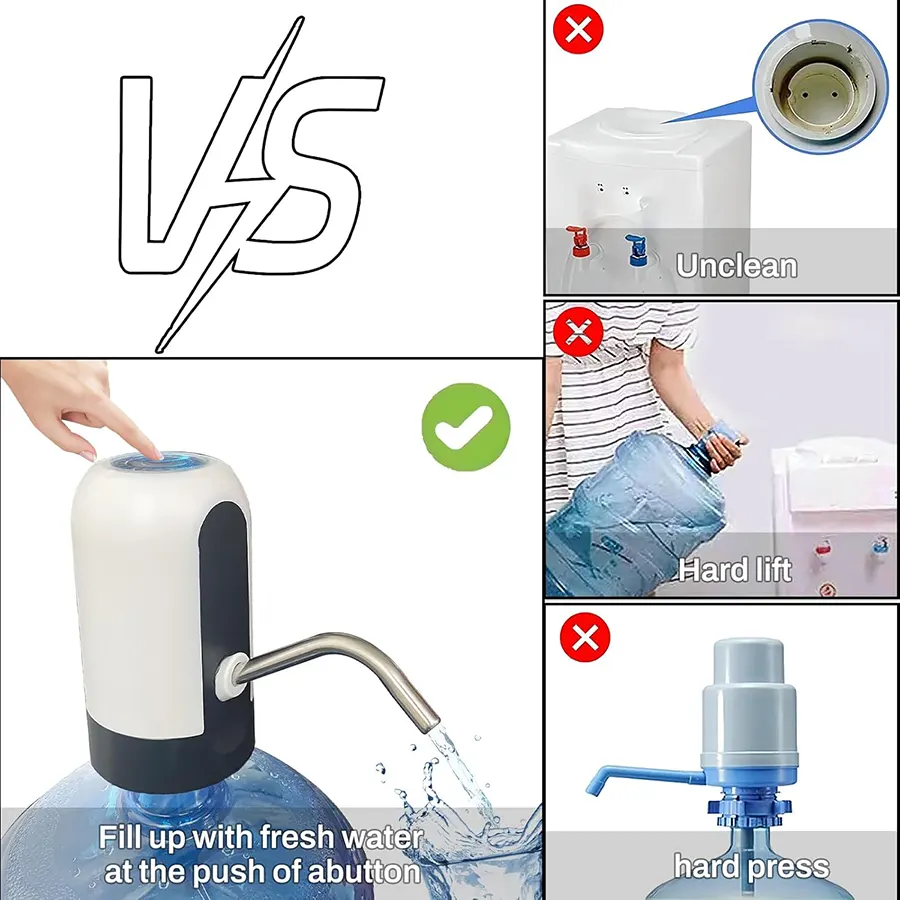 VS

Unclean

Hard lift

Fill up with fresh water at the push of abutton

hard press