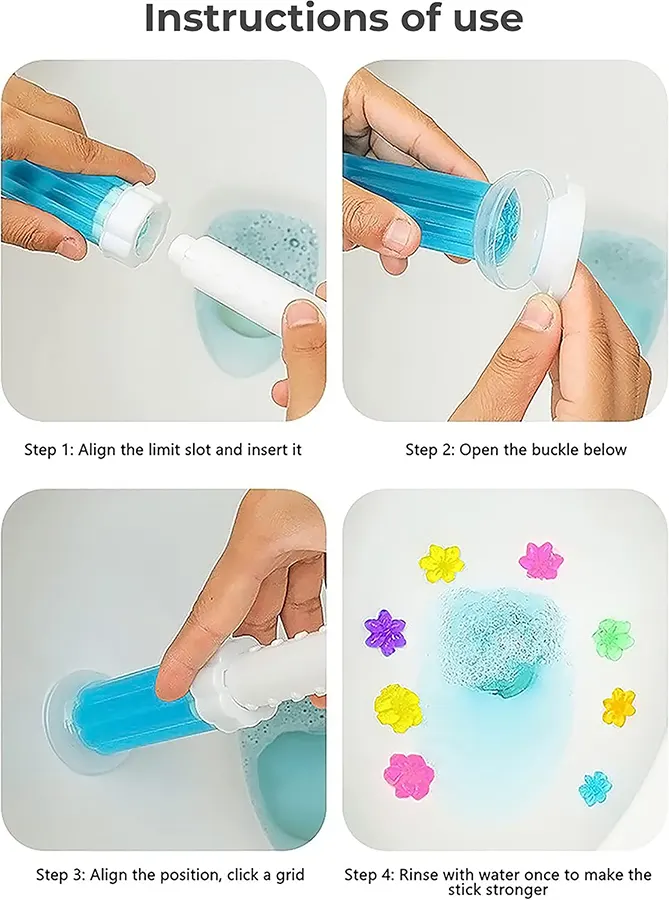 Instructions of use

Step 1: Align the limit slot and insert it

Step 2: Open the buckle below

Step 3: Align the position, click a grid

Step 4: Rinse with water once to make the stick stronger