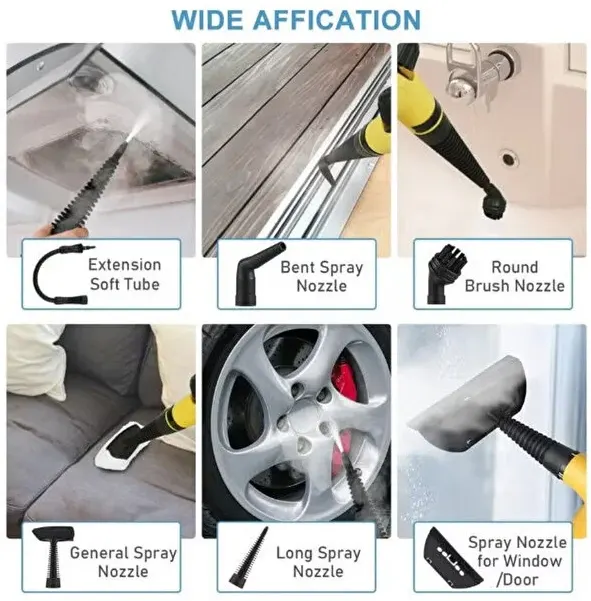 WIDE AFFICATION

Extension Soft Tube

Bent Spray Nozzle

Round Brush Nozzle

General Spray Nozzle

Long Spray Nozzle

Spray Nozzle for Window /Door