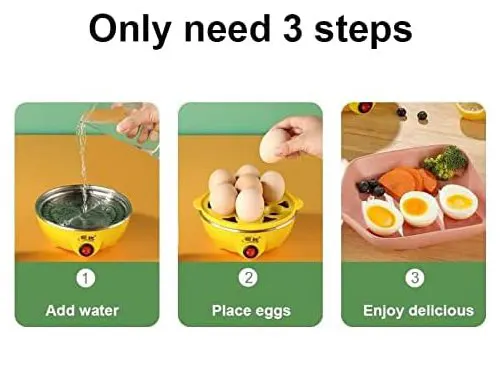 Only need 3 steps

1

Add water

2

Place eggs

3

Enjoy delicious