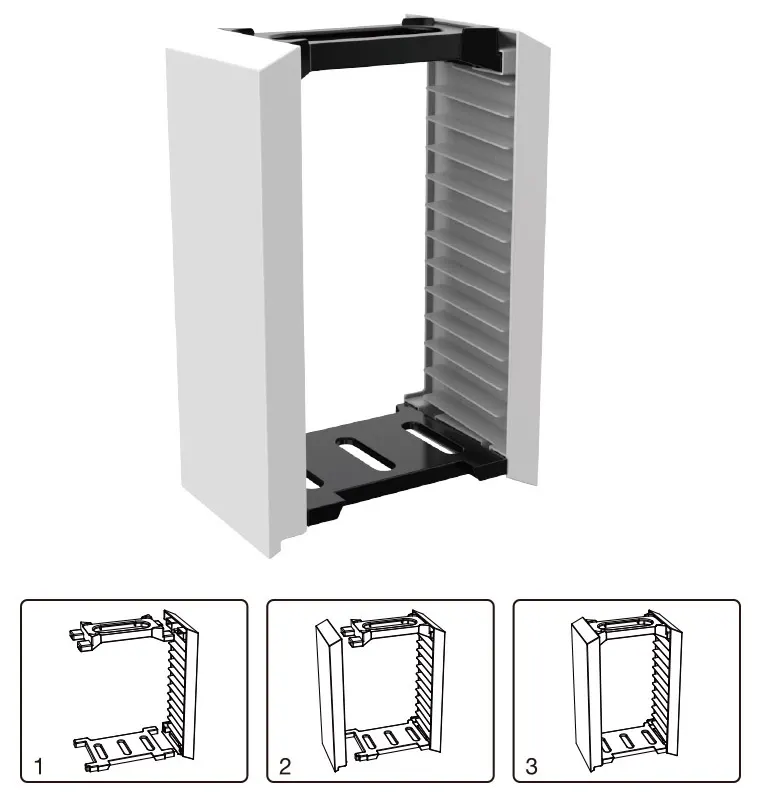 1

2

3