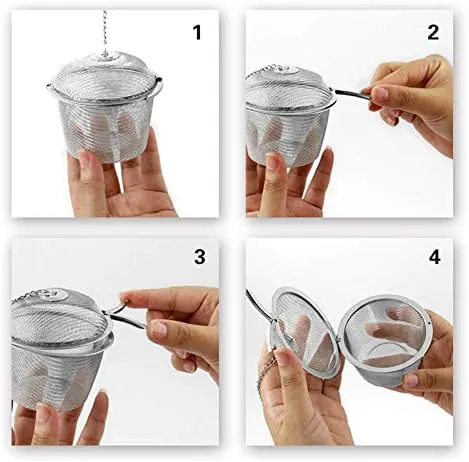 1

2

3

4