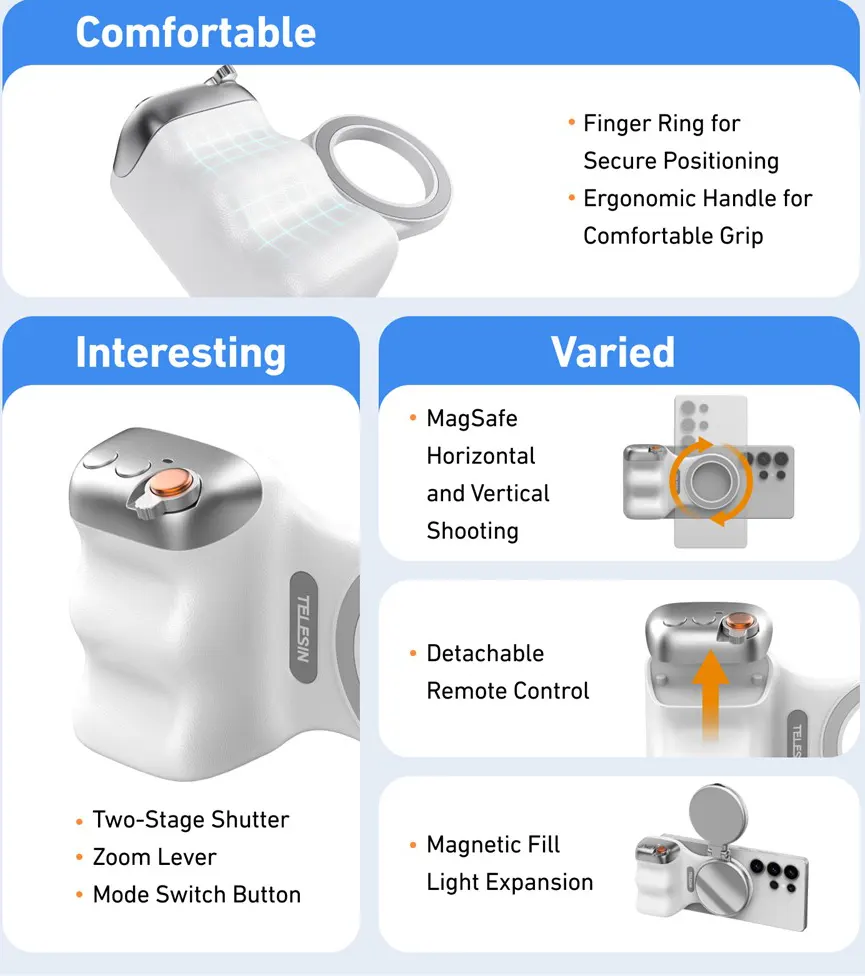 Comfortable

• Finger Ring for Secure Positioning
• Ergonomic Handle for Comfortable Grip

Interesting

TELESIN

• Two-Stage Shutter
• Zoom Lever
• Mode Switch Button

Varied

• MagSafe Horizontal and Vertical Shooting

• Detachable Remote Control

TELESIN

• Magnetic Fill Light Expansion