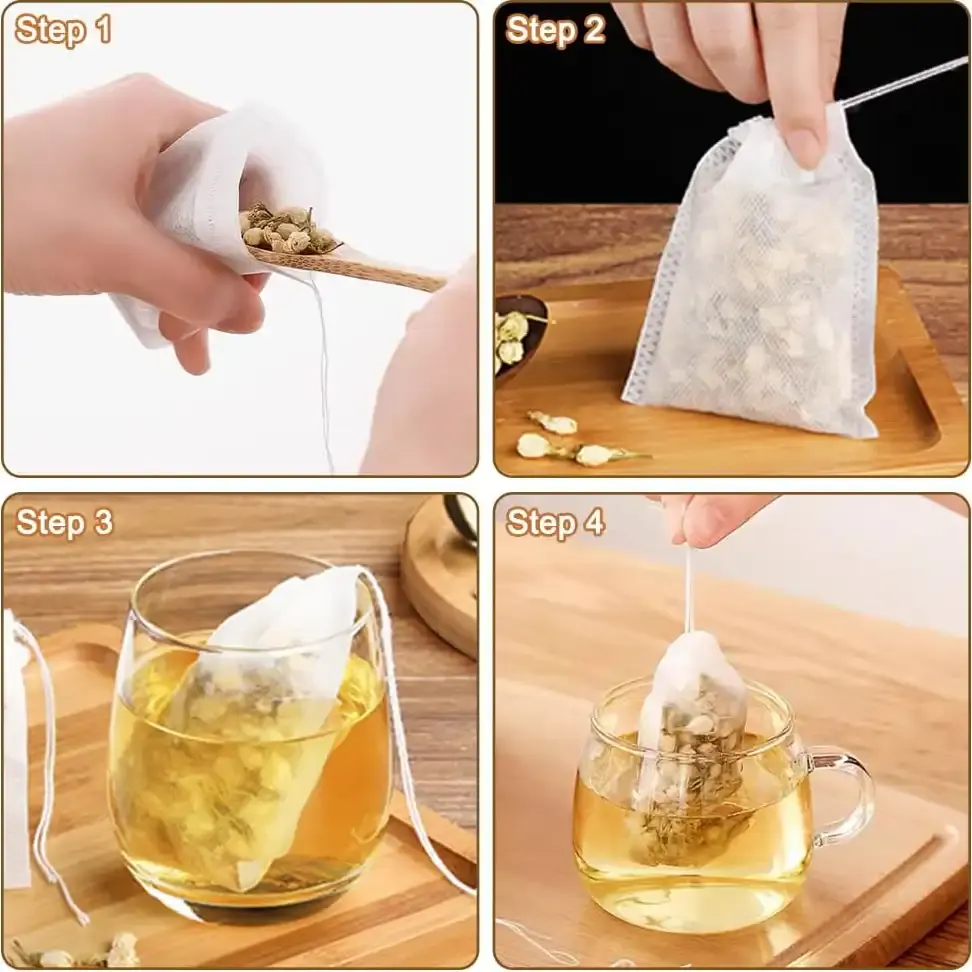 Step 1

Step 2

Step 3

Step 4