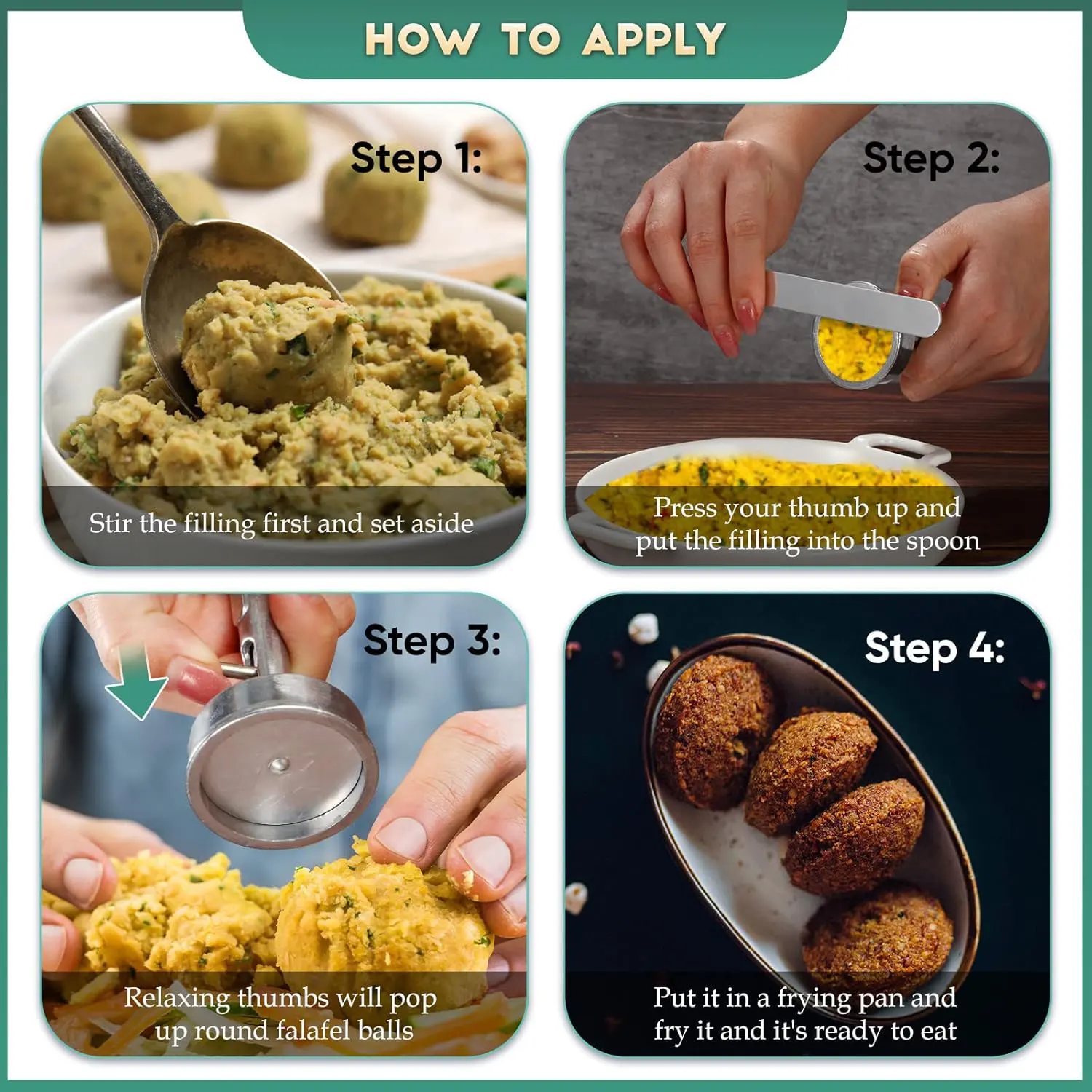 HOW TO APPLY

Step 1:

Stir the filling first and set aside

Step 2:

Press your thumb up and put the filling into the spoon

Step 3:

Relaxing thumbs will pop up round falafel balls

Step 4:

Put it in a frying pan and fry it and it's ready to eat