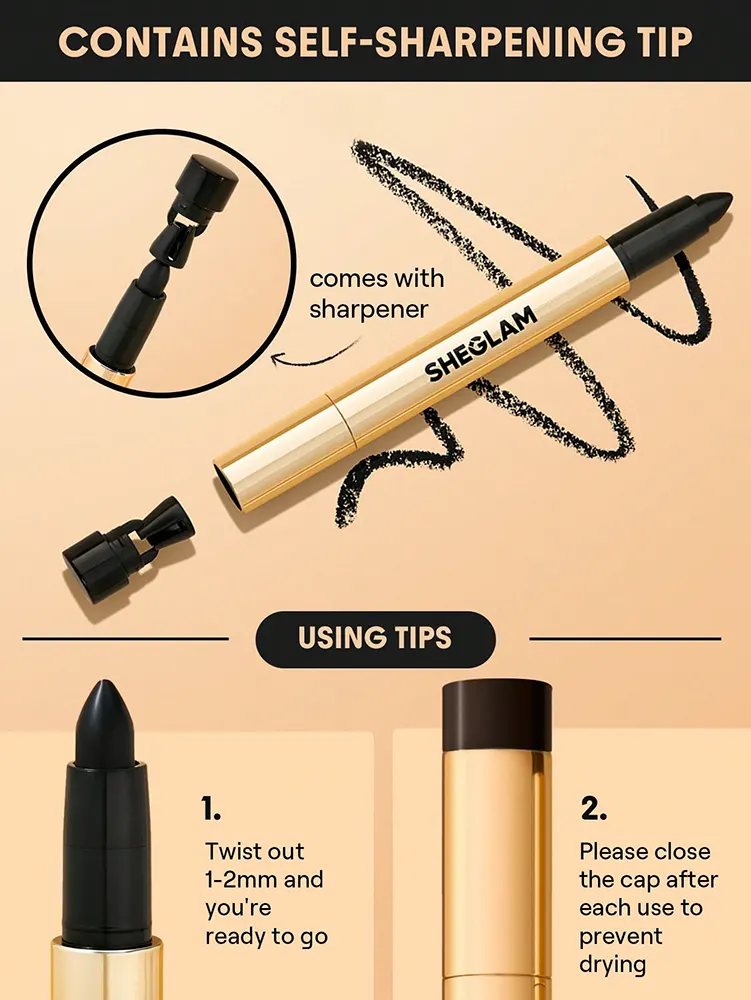 CONTAINS SELF-SHARPENING TIP

comes with sharpener

SHEGLAM

USING TIPS

1.

Twist out 1-2mm and you're ready to go

2.

Please close the cap after each use to prevent drying