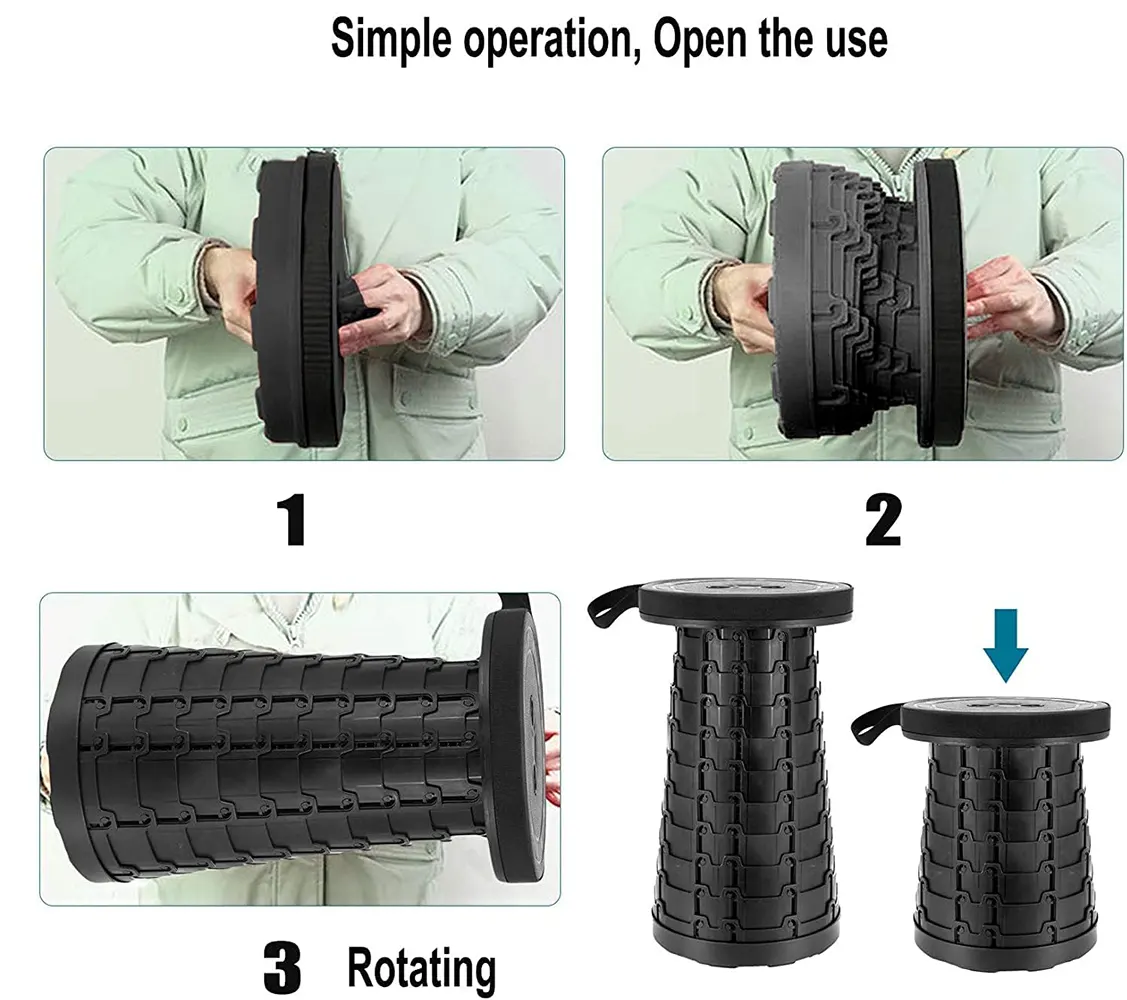 Simple operation, Open the use

1

2

3 Rotating