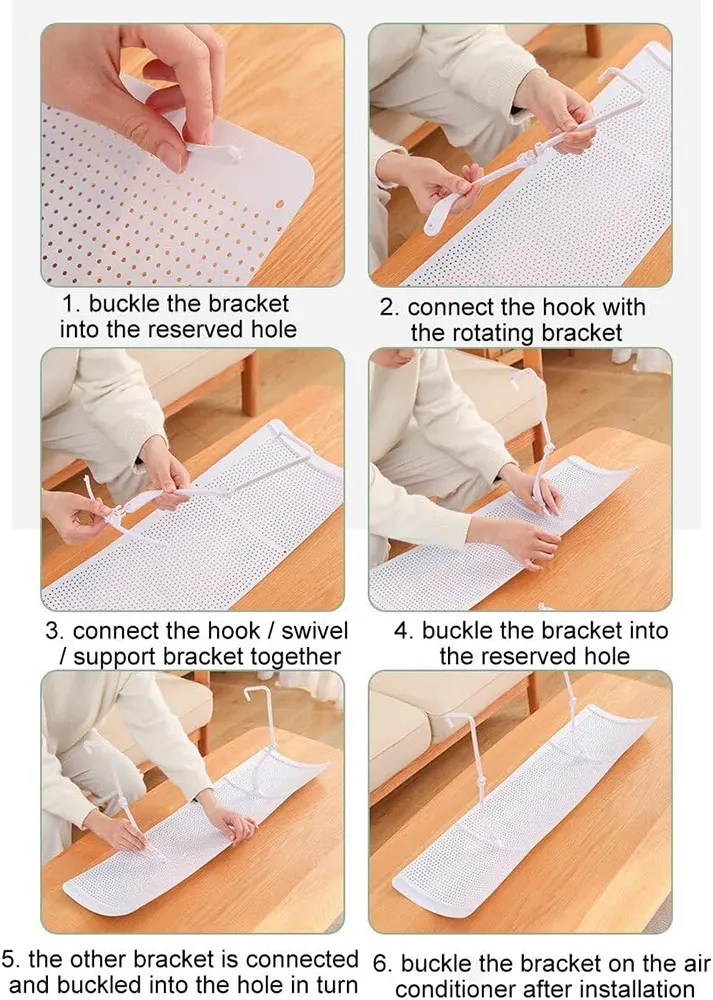 1. buckle the bracket into the reserved hole

2. connect the hook with the rotating bracket

3. connect the hook / swivel / support bracket together

4. buckle the bracket into the reserved hole

5. the other bracket is connected and buckled into the hole in turn

6. buckle the bracket on the air conditioner after installation