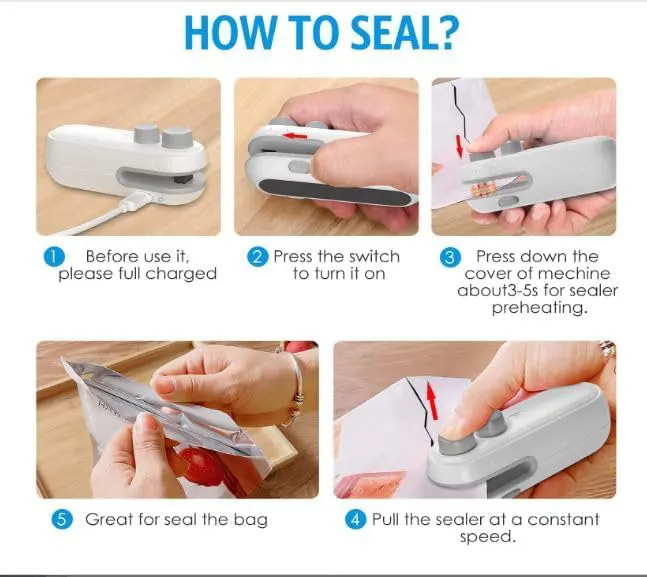 HOW TO SEAL?

1 Before use it, please full charged

2 Press the switch to turn it on

3 Press down the cover of mechine about3-5s for sealer preheating.

5 Great for seal the bag

4 Pull the sealer at a constant speed.