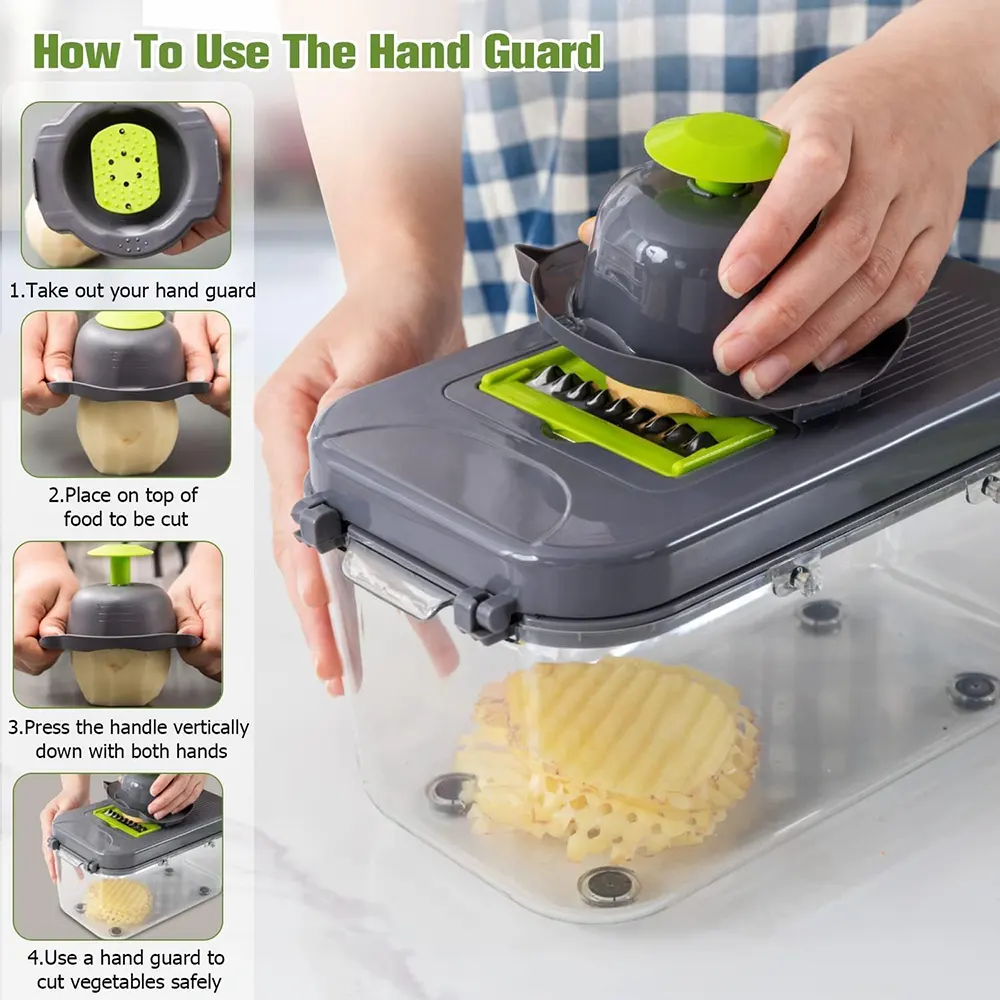 How To Use The Hand Guard

1.Take out your hand guard

2.Place on top of food to be cut

3.Press the handle vertically down with both hands

4.Use a hand guard to cut vegetables safely