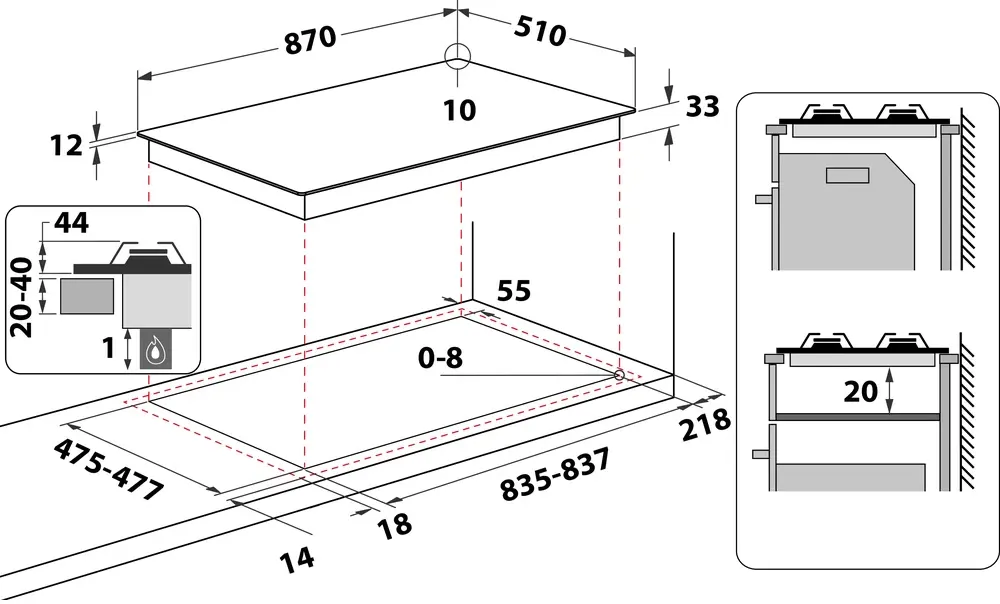 870
510
10
33
12
44
20-40
1
55
0-8
218
475-477
835-837
18
14
20