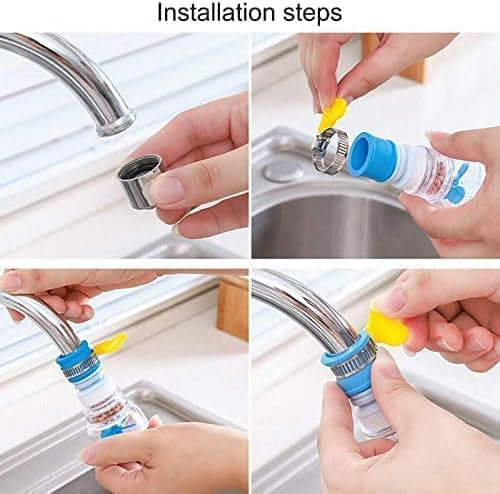 Installation steps