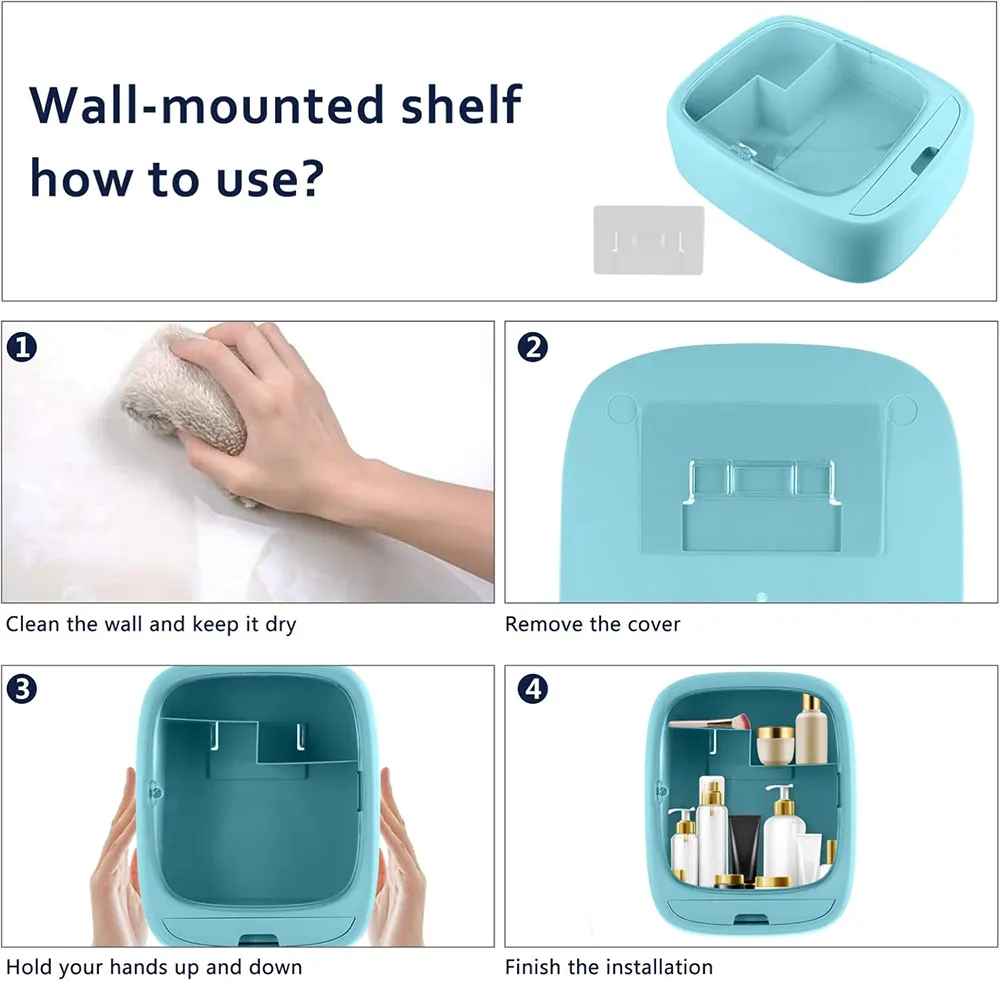 Wall-mounted shelf how to use?

1

Clean the wall and keep it dry

2

Remove the cover

3

Hold your hands up and down

4

Finish the installation