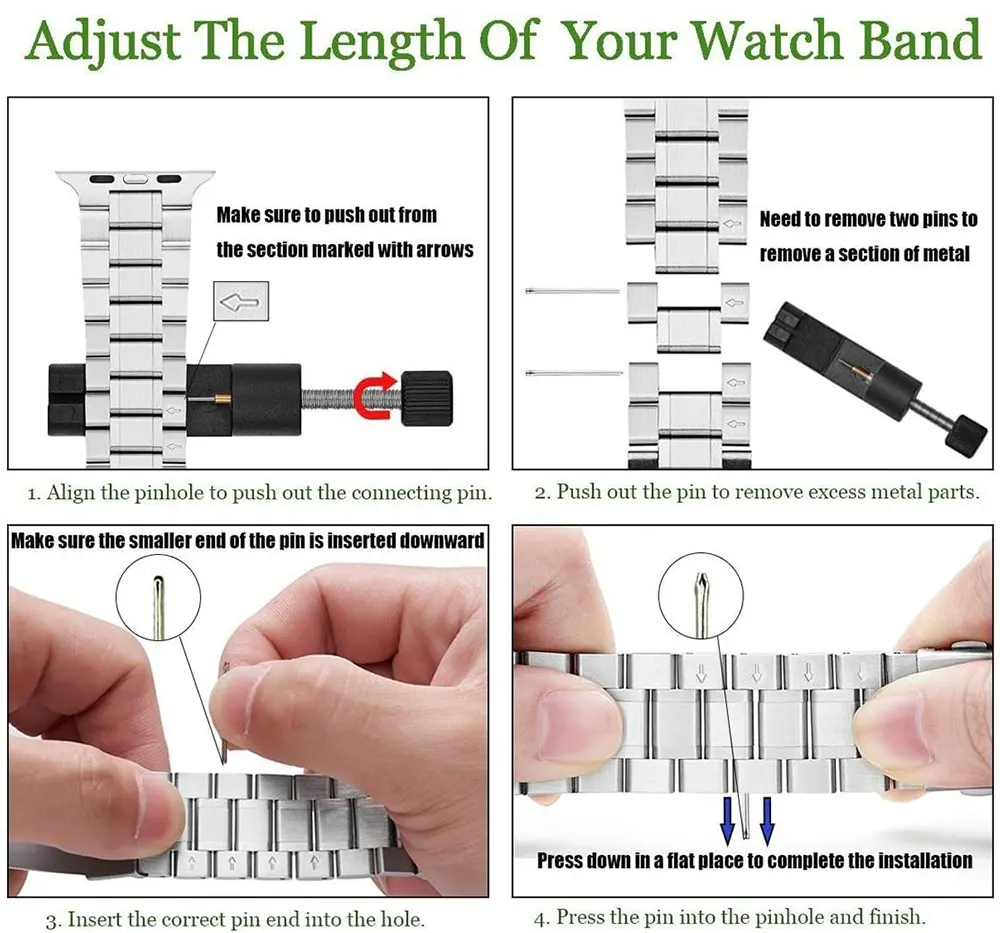 Adjust The Length Of Your Watch Band

Make sure to push out from the section marked with arrows

1. Align the pinhole to push out the connecting pin.

Need to remove two pins to remove a section of metal

2. Push out the pin to remove excess metal parts.

Make sure the smaller end of the pin is inserted downward

3. Insert the correct pin end into the hole.

Press down in a flat place to complete the installation

4. Press the pin into the pinhole and finish.