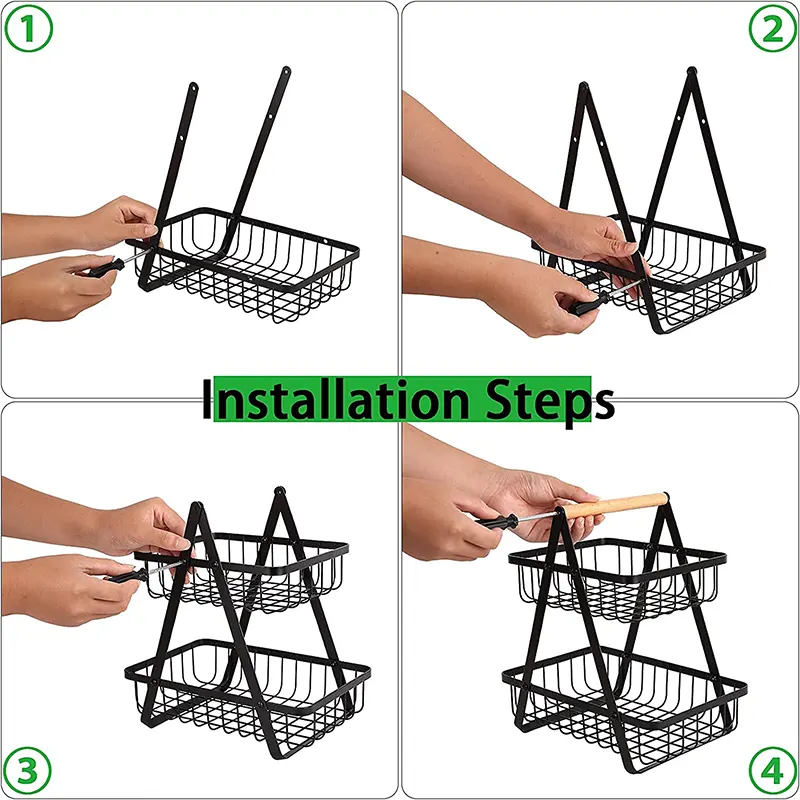 1

2

Installation Steps

3

4