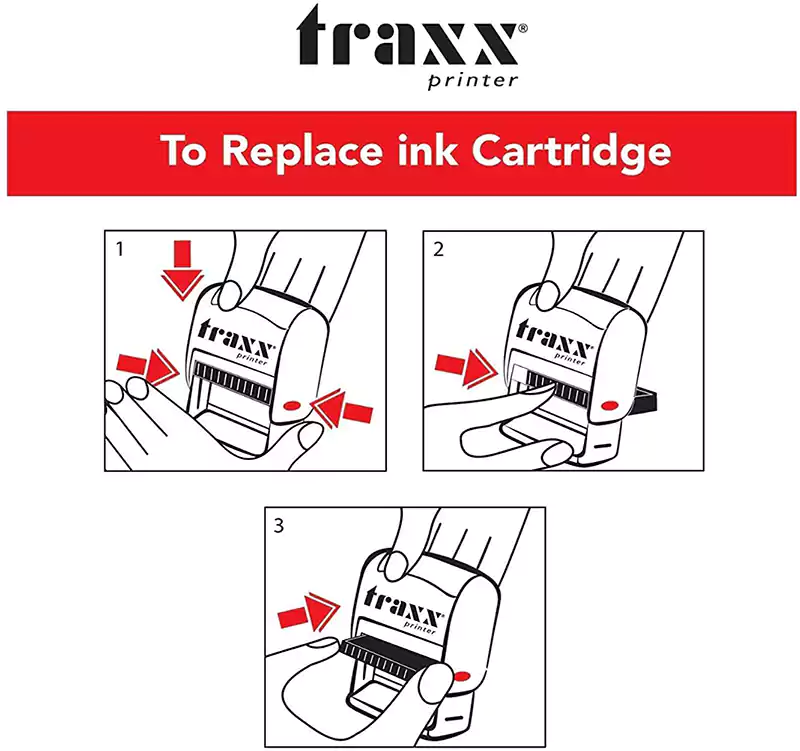 traxx®
printer

To Replace ink Cartridge

1

traxx®
printer

2

traxx®
printer

3

traxx®
printer